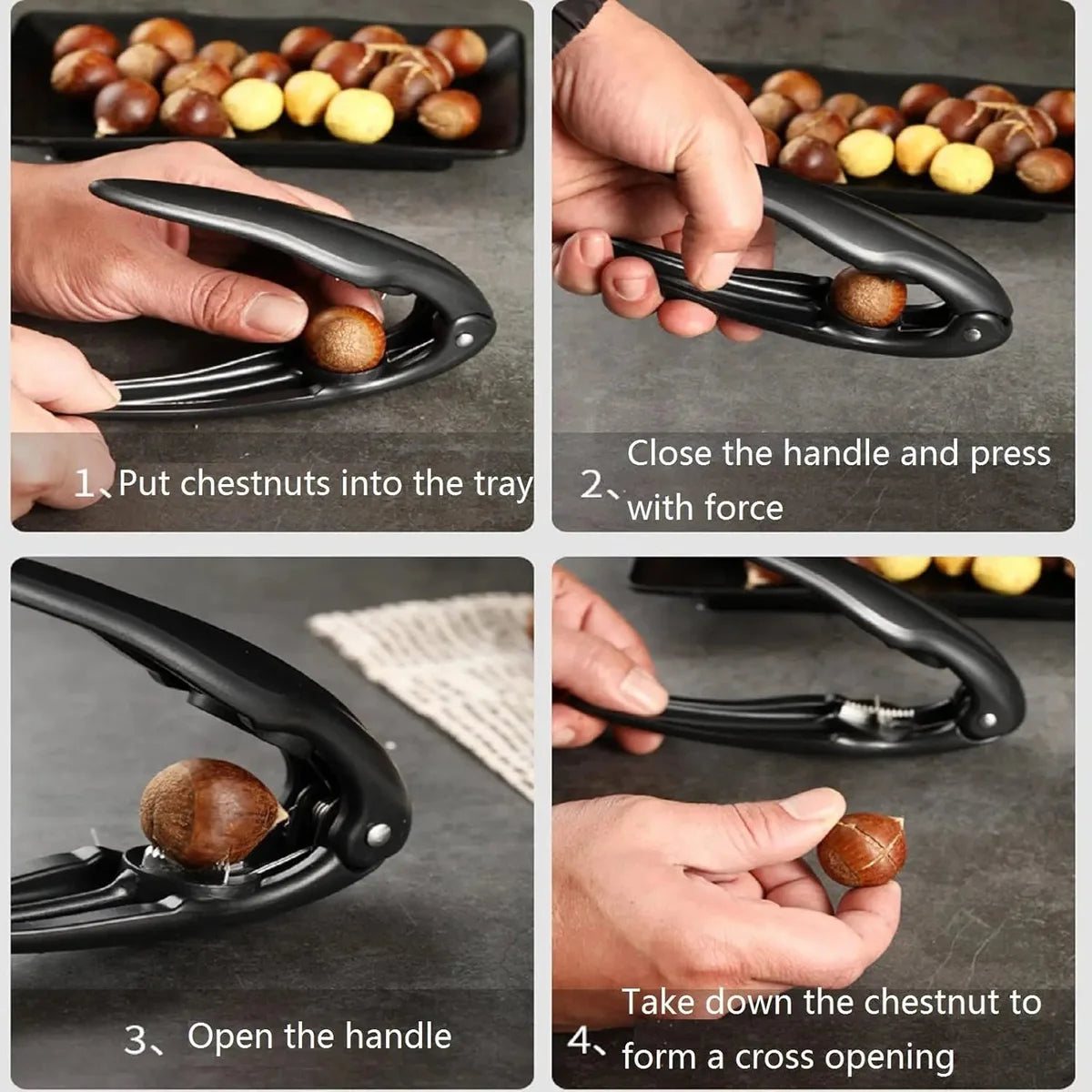 1、Put chestnuts into the tray

2、Close the handle and press with force

3、Open the handle

4、Take down the chestnut to form a cross opening