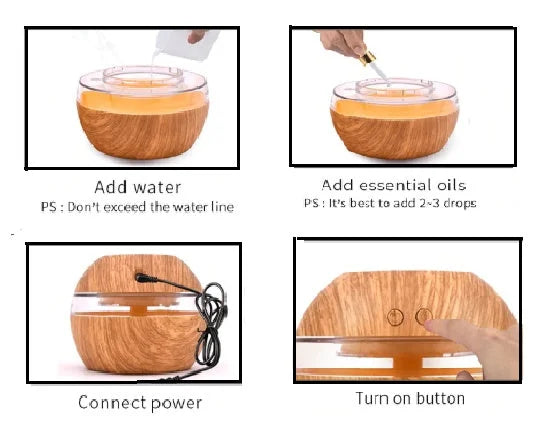 Add water
PS : Don't exceed the water line

Add essential oils
PS : It's best to add 2~3 drops

Connect power

Turn on button