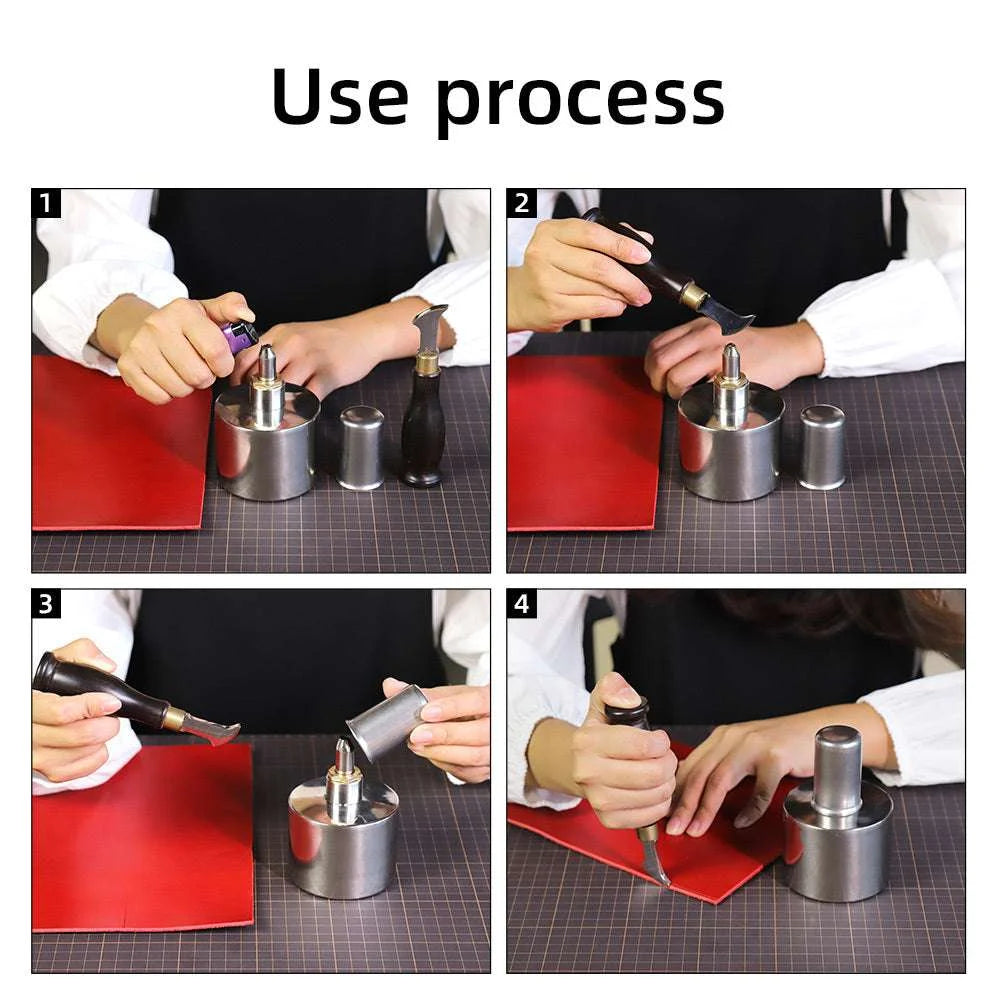 Use process

1

2

3

4