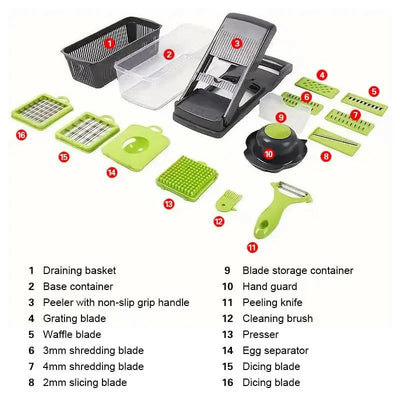 1
2
3
4
5
6
7
8
9
10
11
12
13
14
15
16

1 Draining basket
2 Base container
3 Peeler with non-slip grip handle
4 Grating blade
5 Waffle blade
6 3mm shredding blade
7 4mm shredding blade
8 2mm slicing blade

9 Blade storage container
10 Hand guard
11 Peeling knife
12 Cleaning brush
13 Presser
14 Egg separator
15 Dicing blade
16 Dicing blade